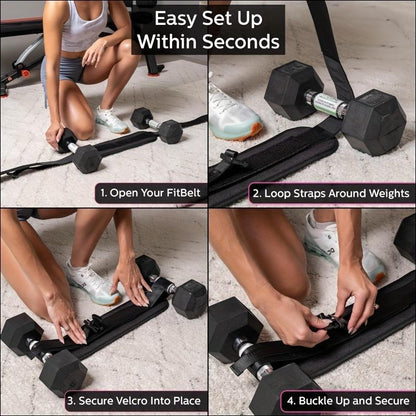 Easy Set Up Within Seconds

1. Open Your FitBelt

2. Loop Straps Around Weights

3. Secure Velcro Into Place

4. Buckle Up and Secure