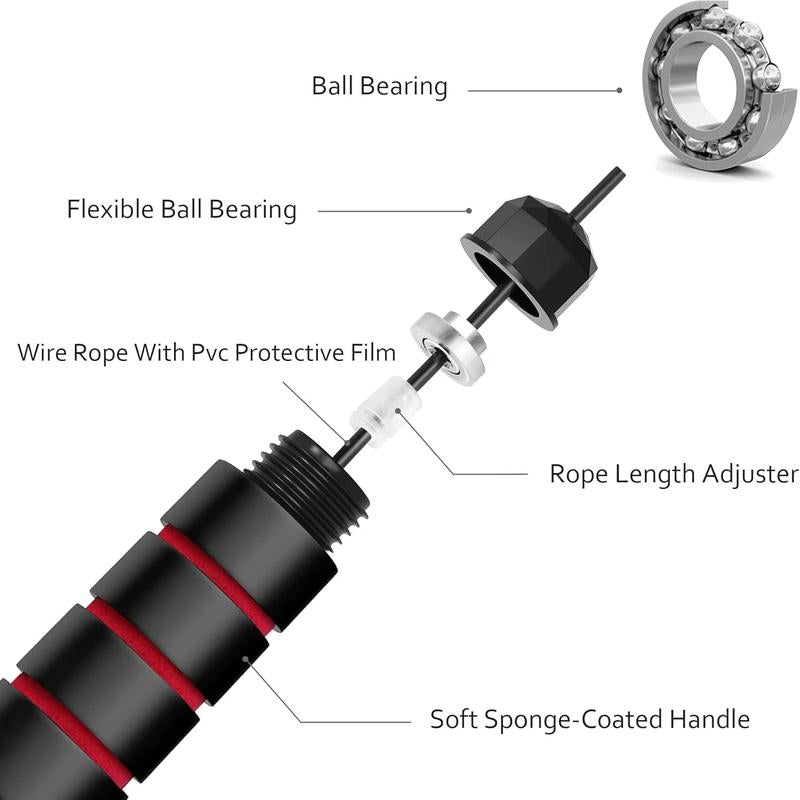 Ball Bearing

Flexible Ball Bearing

Wire Rope With Pvc Protective Film

Rope Length Adjuster

Soft Sponge-Coated Handle